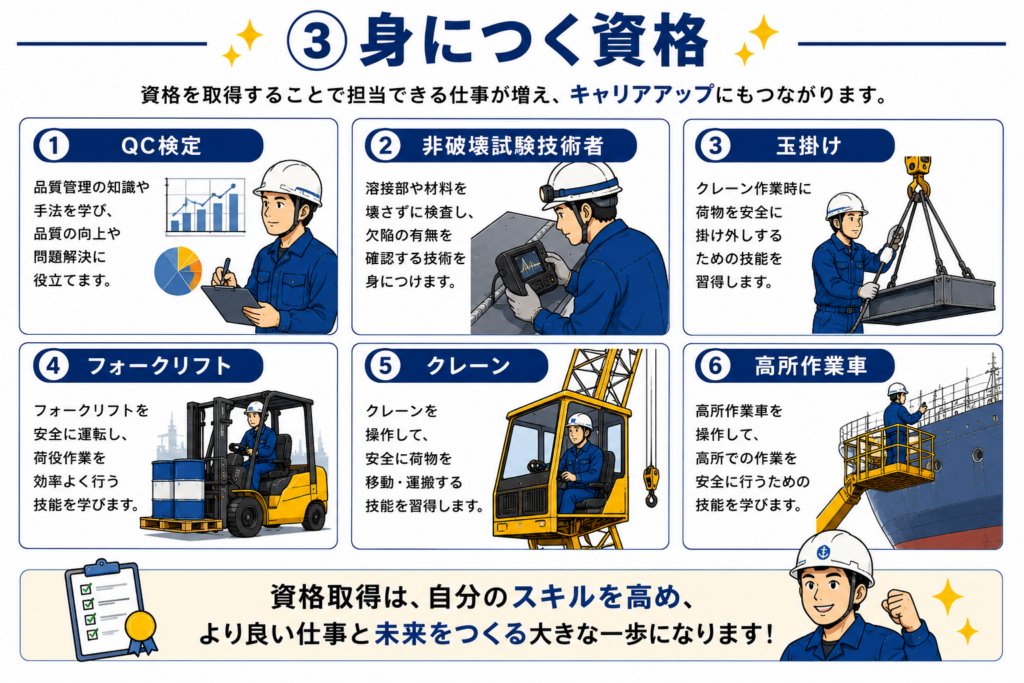 ③ 身につく資格

資格を取得することで担当できる仕事が増え、キャリアアップにもつながります。

1 QC検定

品質管理の知識や手法を学び、品質の向上や問題解決に役立てます。

2 非破壊試験技術者

溶接部や材料を壊さずに検査し、欠陥の有無を確認する技術を身につけます。

3 玉掛け

クレーン作業時に荷物を安全に掛け外しするための技能を習得します。

4 フォークリフト

フォークリフトを安全に運転し、荷役作業を効率よく行う技能を学びます。

5 クレーン

クレーンを操作して、安全に荷物を移動・運搬する技能を習得します。

6 高所作業車

高所作業車を操作して、高所での作業を安全に行うための技能を学びます。

資格取得は、自分のスキルを高め、より良い仕事と未来をつくる大きな一歩になります！