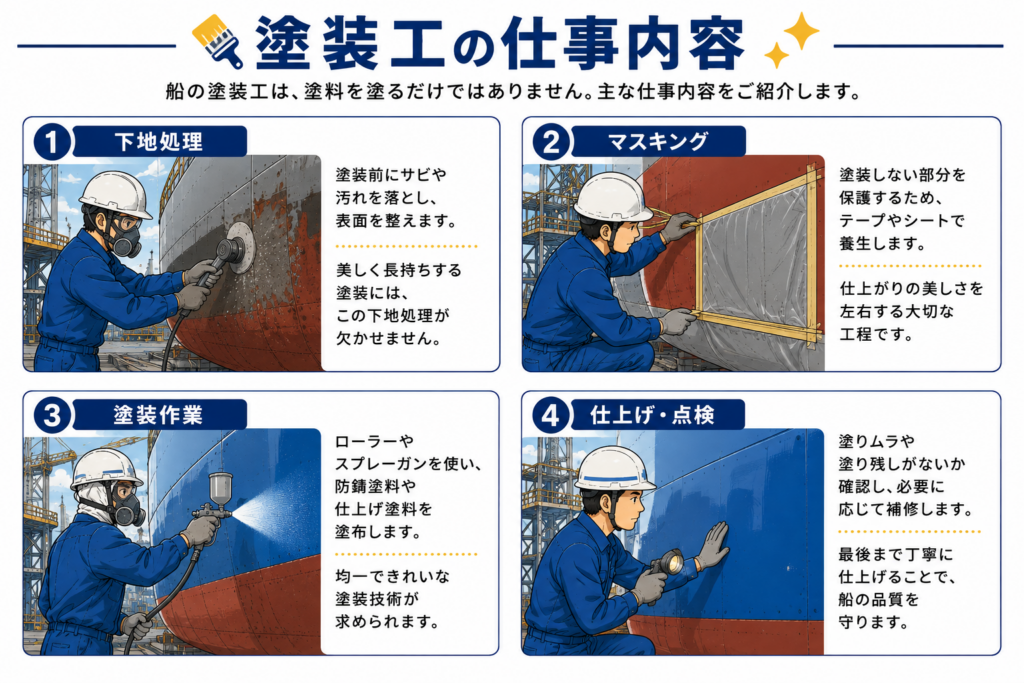 塗装工の仕事内容

船の塗装工は、塗料を塗るだけではありません。主な仕事内容をご紹介します。

1 下地処理

塗装前にサビや汚れを落とし、表面を整えます。

美しく長持ちする塗装には、この下地処理が欠かせません。

2 マスキング

塗装しない部分を保護するため、テープやシートで養生します。

仕上がりの美しさを左右する大切な工程です。

3 塗装作業

ローラーやスプレーガンを使い、防錆塗料や仕上げ塗料を塗布します。

均一できれいな塗装技術が求められます。

4 仕上げ・点検

塗りムラや塗り残しがないか確認し、必要に応じて補修します。

最後まで丁寧に仕上げることで、船の品質を守ります。