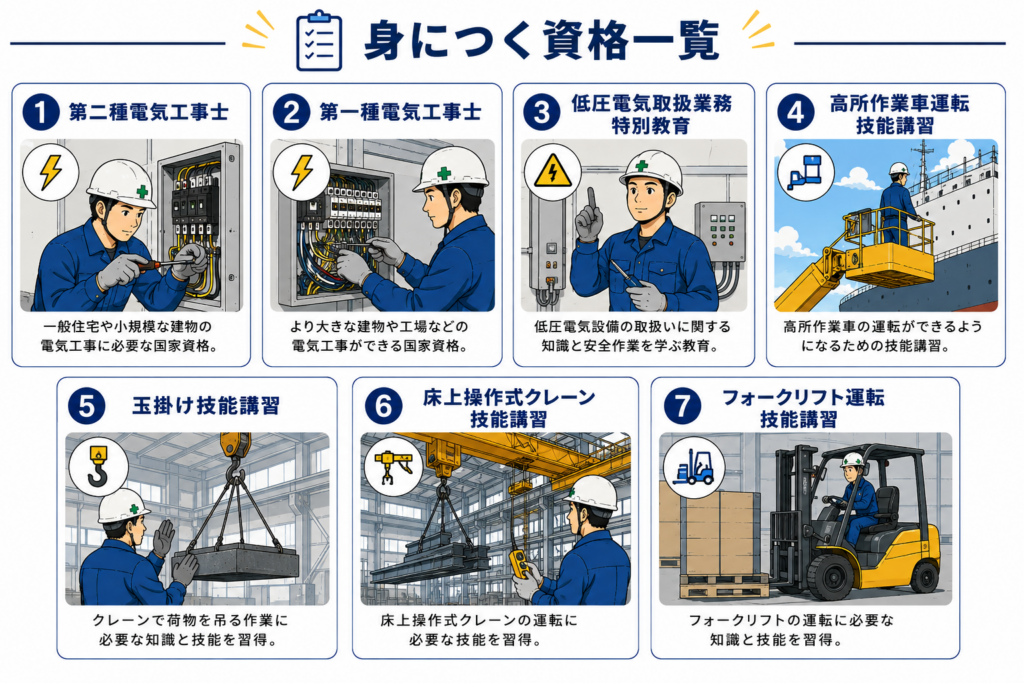 身につく資格一覧

1 第二種電気工事士
一般住宅や小規模な建物の電気工事に必要な国家資格。

2 第一種電気工事士
より大きな建物や工場などの電気工事ができる国家資格。

3 低圧電気取扱業務特別教育
低圧電気設備の取扱いに関する知識と安全作業を学ぶ教育。

4 高所作業車運転技能講習
高所作業車の運転ができるようになるための技能講習。

5 玉掛け技能講習
クレーンで荷物を吊る作業に必要な知識と技能を習得。

6 床上操作式クレーン技能講習
床上操作式クレーンの運転に必要な技能を習得。

7 フォークリフト運転技能講習
フォークリフトの運転に必要な知識と技能を習得。