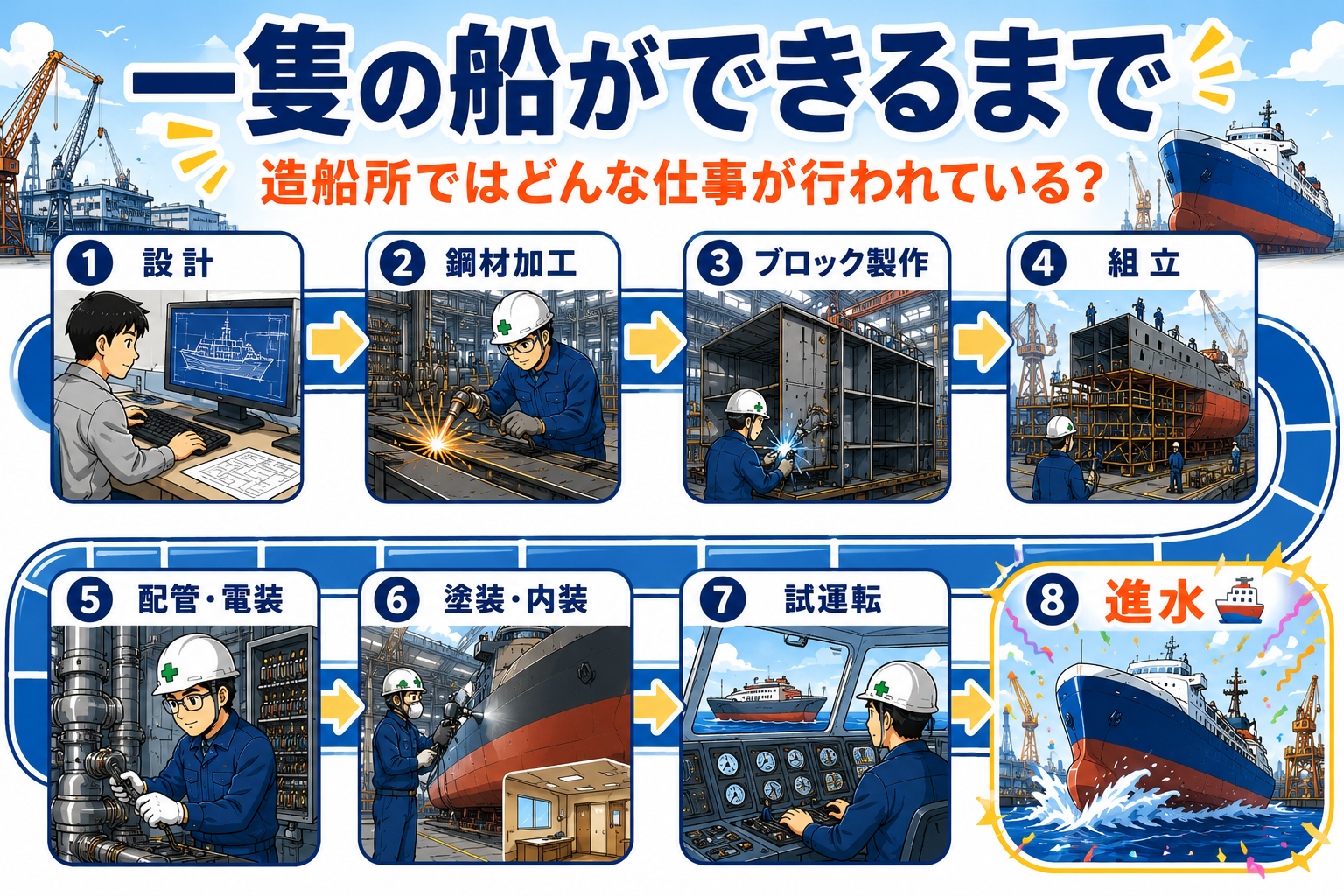 一隻の船ができるまで

造船所ではどんな仕事が行われている？

1 設計

2 鋼材加工

3 ブロック製作

4 組立

5 配管・電装

6 塗装・内装

7 試運転

8 進水