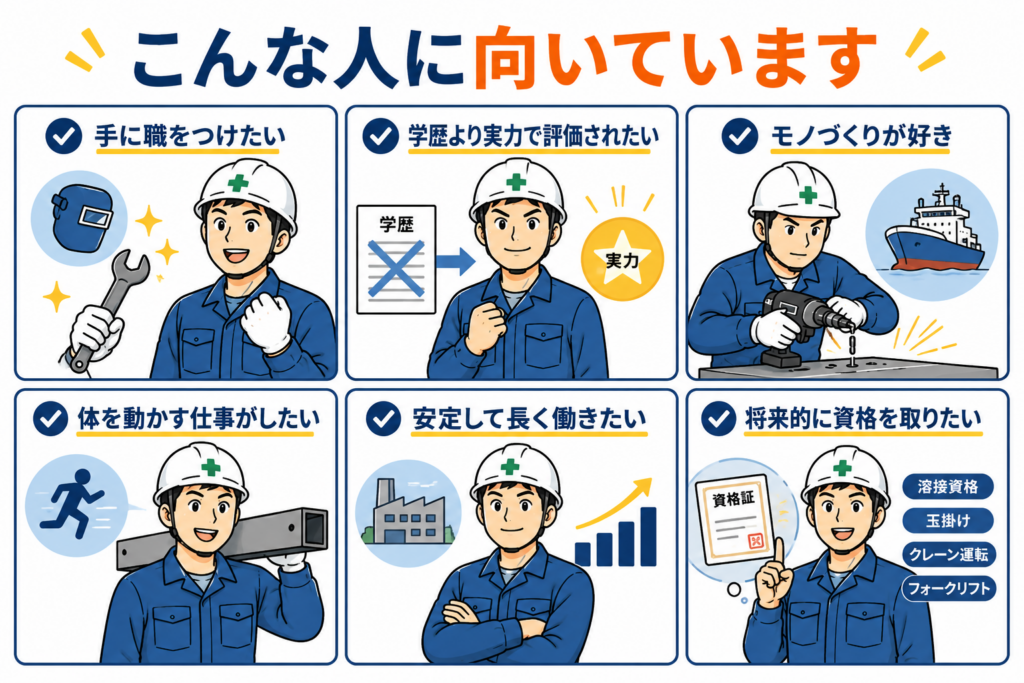 こんな人に向いています

手に職をつけたい

学歴より実力で評価されたい

学歴

実力

モノづくりが好き

体を動かす仕事がしたい

安定して長く働きたい

将来的に資格を取りたい

資格証

溶接資格

玉掛け

クレーン運転

フォークリフト